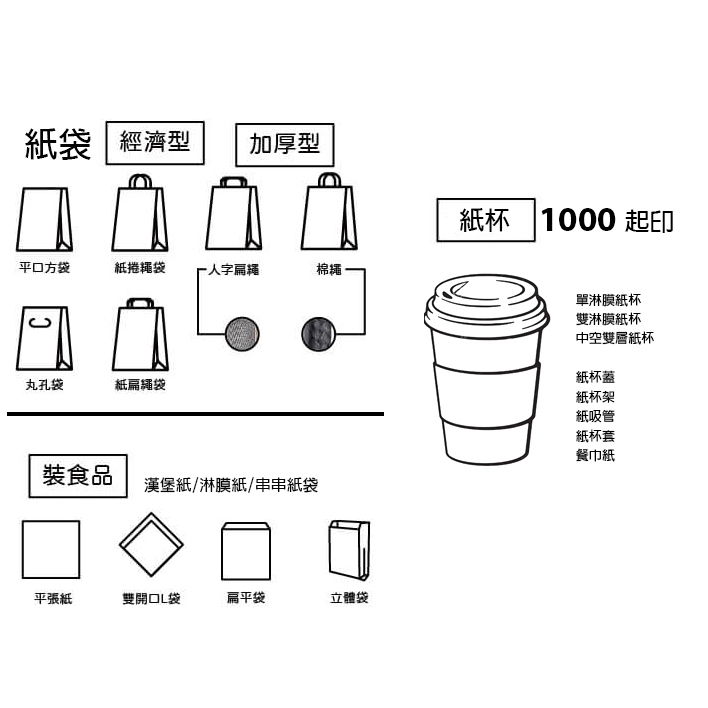 紙袋 經濟型 加厚型

平口方袋 紙捲繩袋 人字扁繩 棉繩

丸孔袋 紙扁繩袋

裝食品 漢堡紙/淋膜紙/串串紙袋

平張紙 雙開口L袋 扁平袋 立體袋

紙杯 1000 起印

單淋膜紙杯
雙淋膜紙杯
中空雙層紙杯

紙杯蓋
紙杯架
紙吸管
紙杯套
餐巾紙